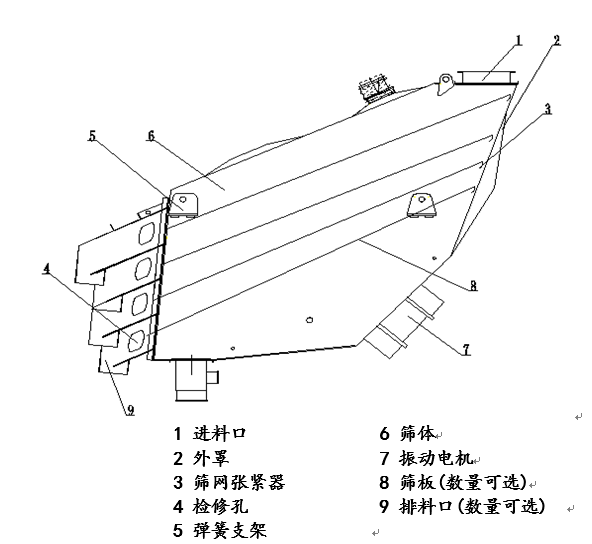 1
2
3
5
6
4
8
7
9

1 进料口
2 外罩
3 筛网张紧器
4 检修孔
5 弹簧支架

6 筛体
7 振动电机
8 筛板(数量可选)
9 排料口(数量可选)