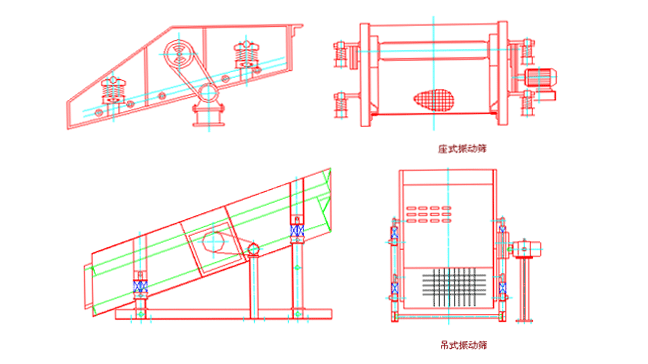 座式振动筛

吊式振动筛